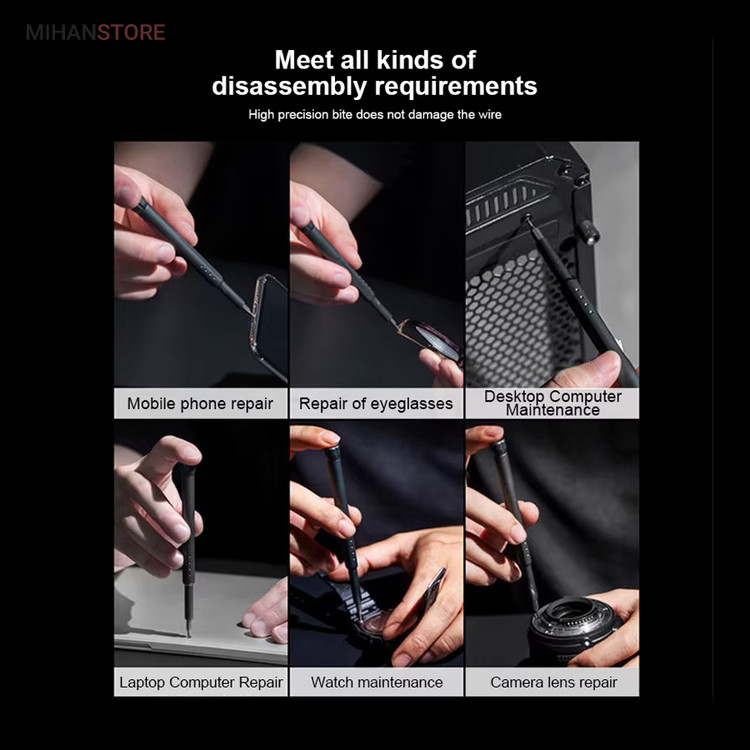 MIHANSTORE

Meet all kinds of disassembly requirements

High precision bite does not damage the wire

Mobile phone repair

Repair of eyeglasses

Desktop Computer Maintenance

Laptop Computer Repair

Watch maintenance

Camera lens repair