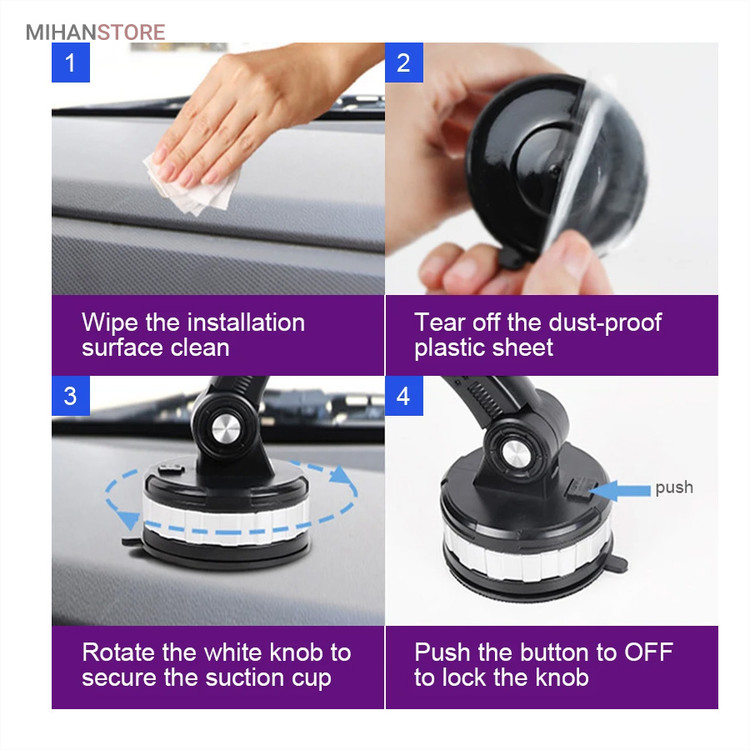 MIHANSTORE

1

Wipe the installation surface clean

2

Tear off the dust-proof plastic sheet

3

Rotate the white knob to secure the suction cup

4

push

Push the button to OFF to lock the knob