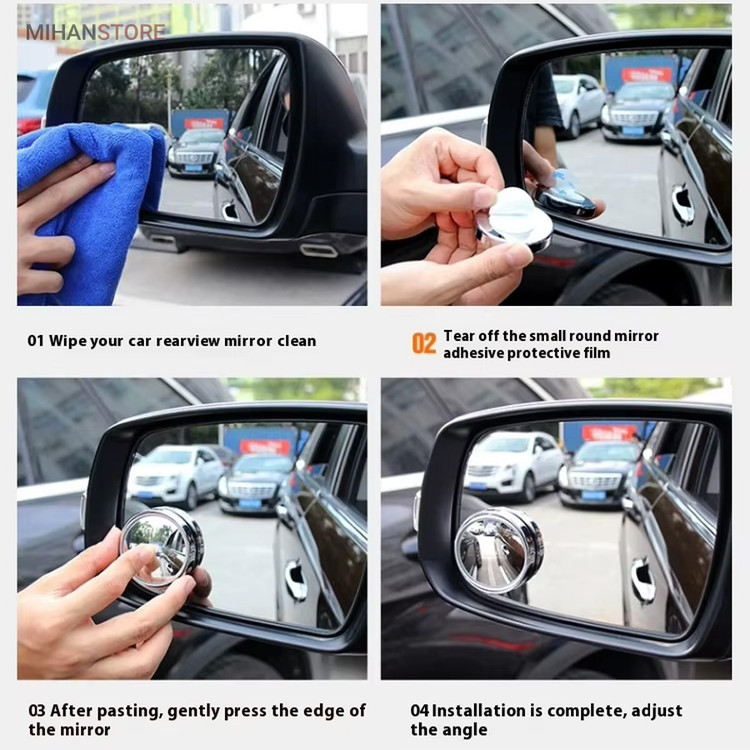 MIHANSTORE

01 Wipe your car rearview mirror clean

02 Tear off the small round mirror adhesive protective film

03 After pasting, gently press the edge of the mirror

04 Installation is complete, adjust the angle