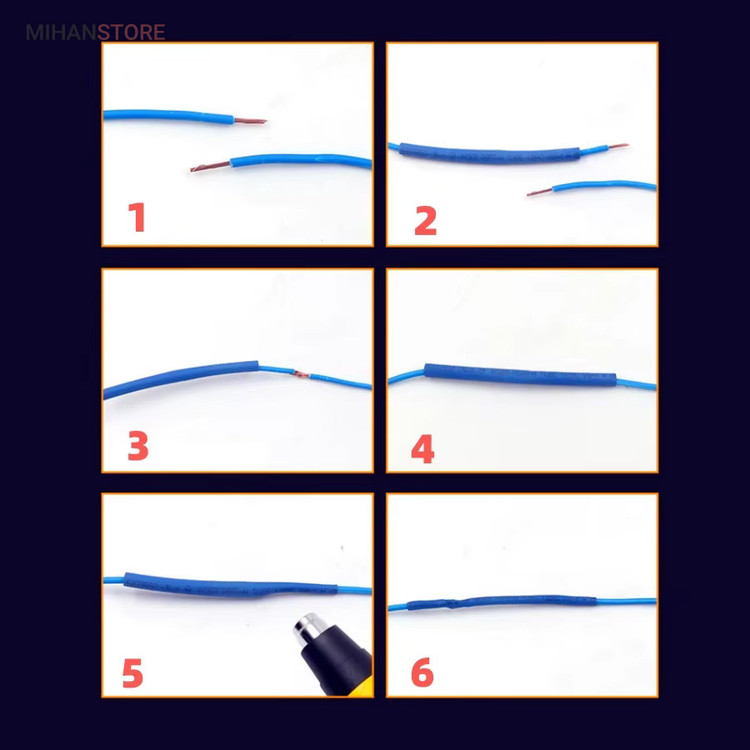 MIHANSTORE

1

2

3

4

5

6