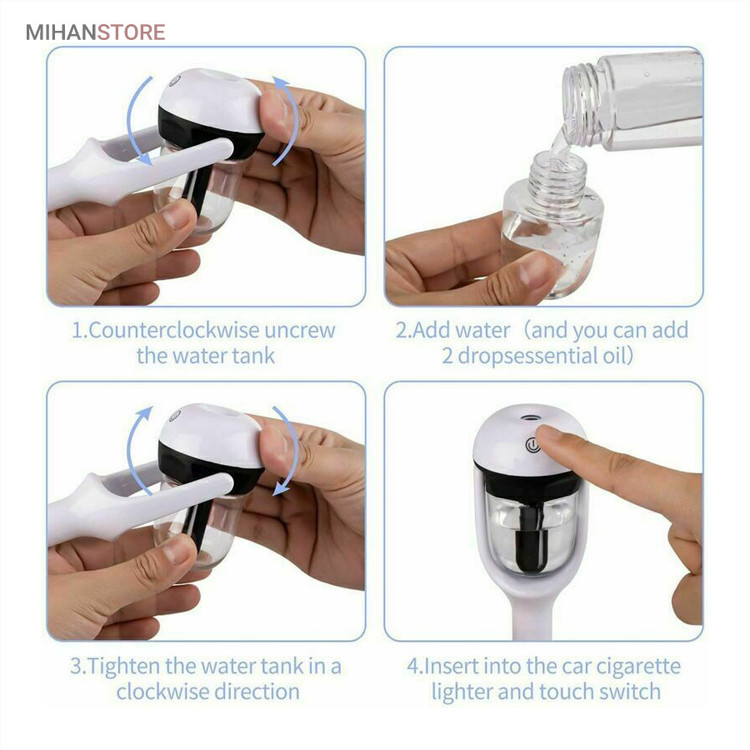 MIHANSTORE

1.Counterclockwise uncrew the water tank

2.Add water（and you can add 2 dropsessential oil）

3.Tighten the water tank in a clockwise direction

4.Insert into the car cigarette lighter and touch switch