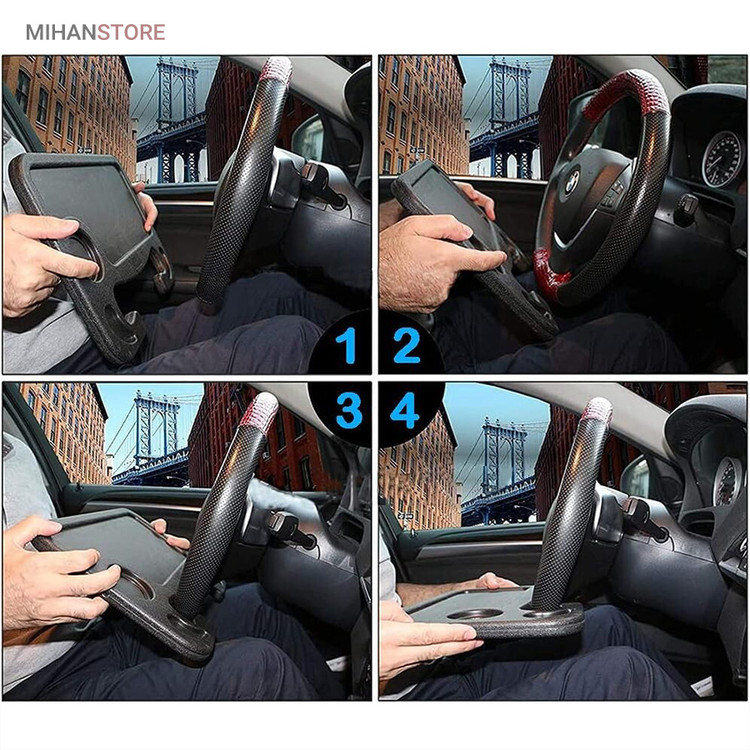 MIHANSTORE

1

2

3

4