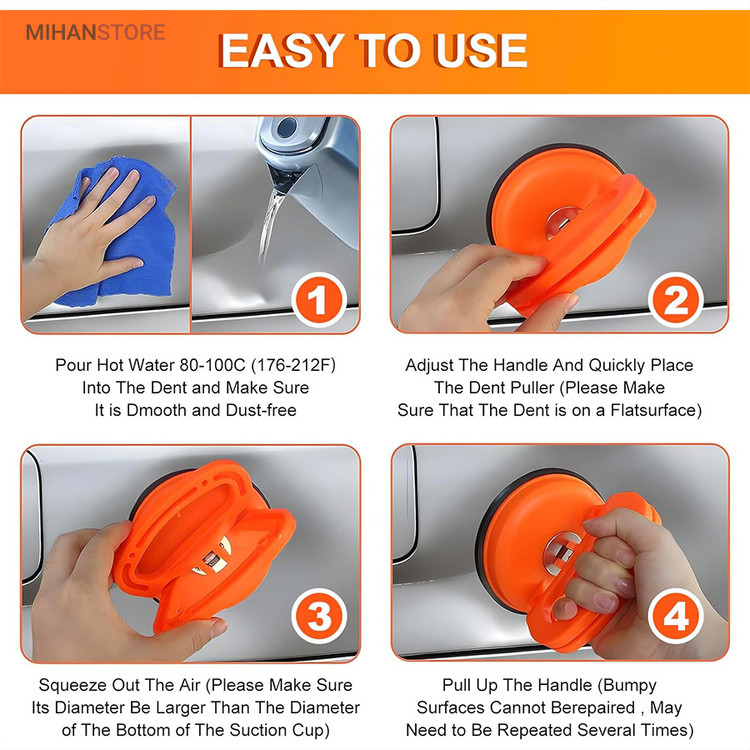 MIHANSTORE

EASY TO USE

1

Pour Hot Water 80-100C (176-212F) Into The Dent and Make Sure It is Dmooth and Dust-free

2

Adjust The Handle And Quickly Place The Dent Puller (Please Make Sure That The Dent is on a Flatsurface)

3

Squeeze Out The Air (Please Make Sure Its Diameter Be Larger Than The Diameter of The Bottom of The Suction Cup)

4

Pull Up The Handle (Bumpy Surfaces Cannot Berepaired , May Need to Be Repeated Several Times)