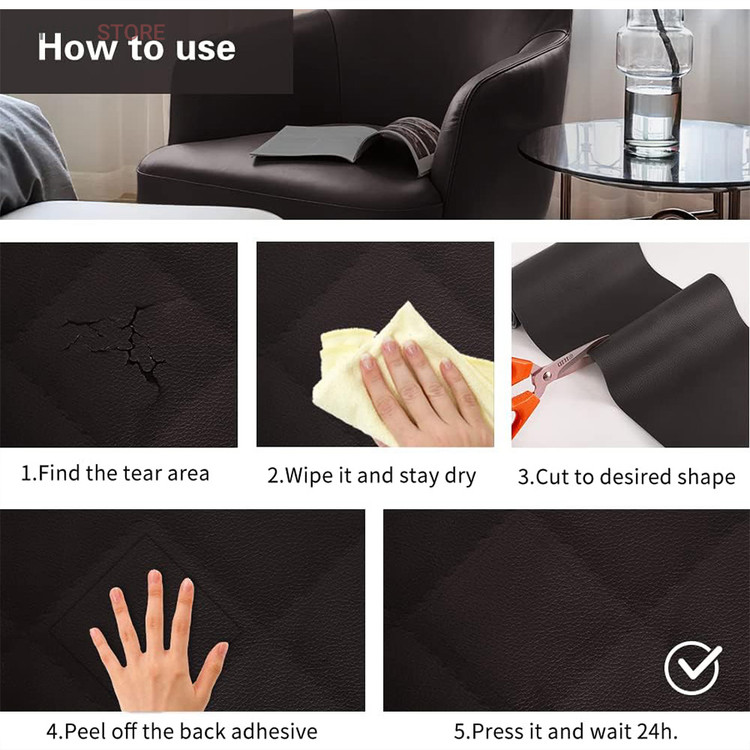 STORE
How to use

1.Find the tear area

2.Wipe it and stay dry

3.Cut to desired shape

4.Peel off the back adhesive

5.Press it and wait 24h.