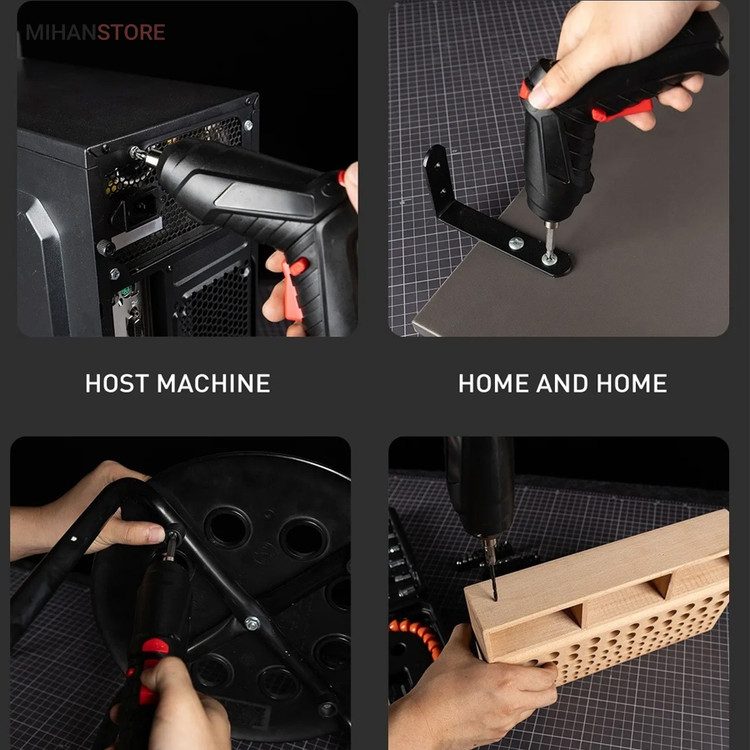 MIHANSTORE

HOST MACHINE

HOME AND HOME