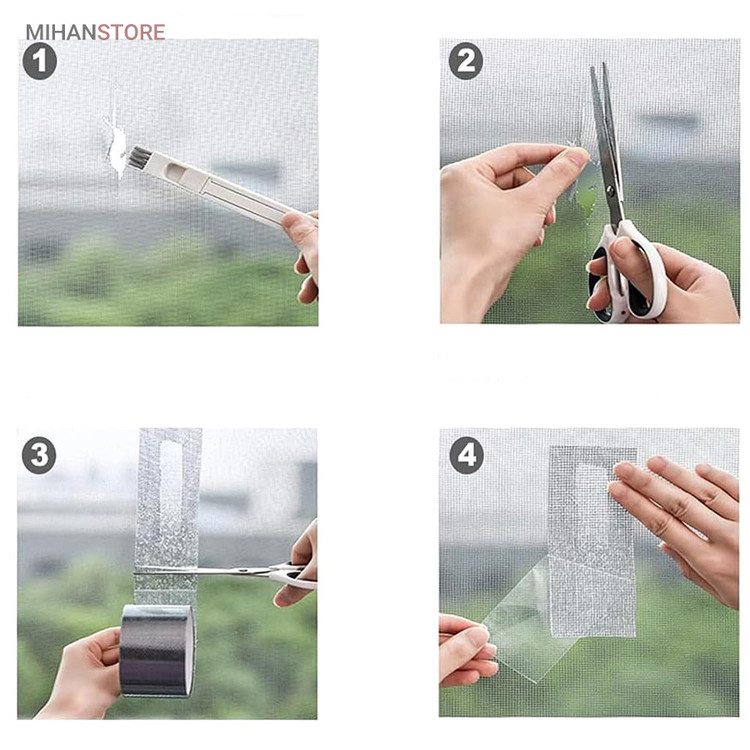 MIHANSTORE

1

2

3

4