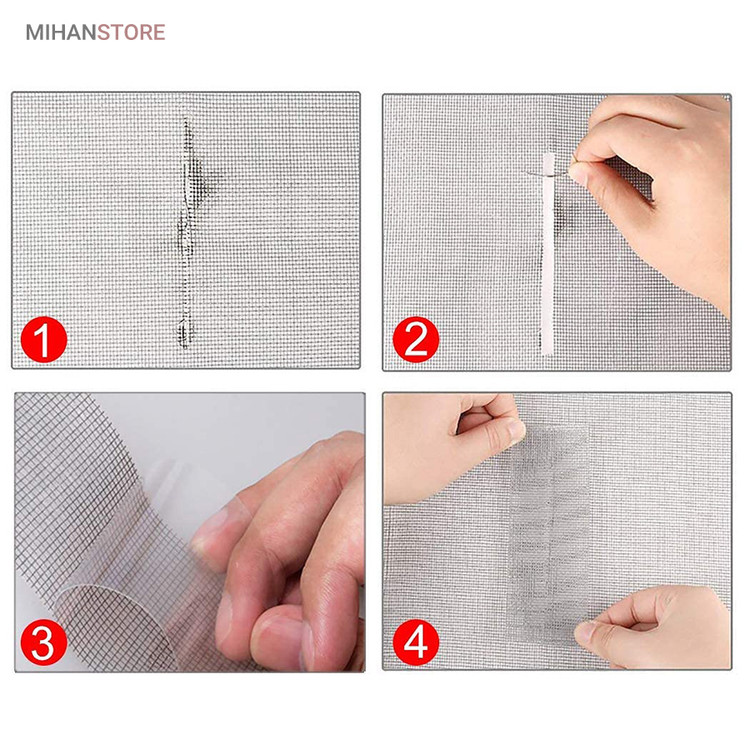 MIHANSTORE

1

2

3

4