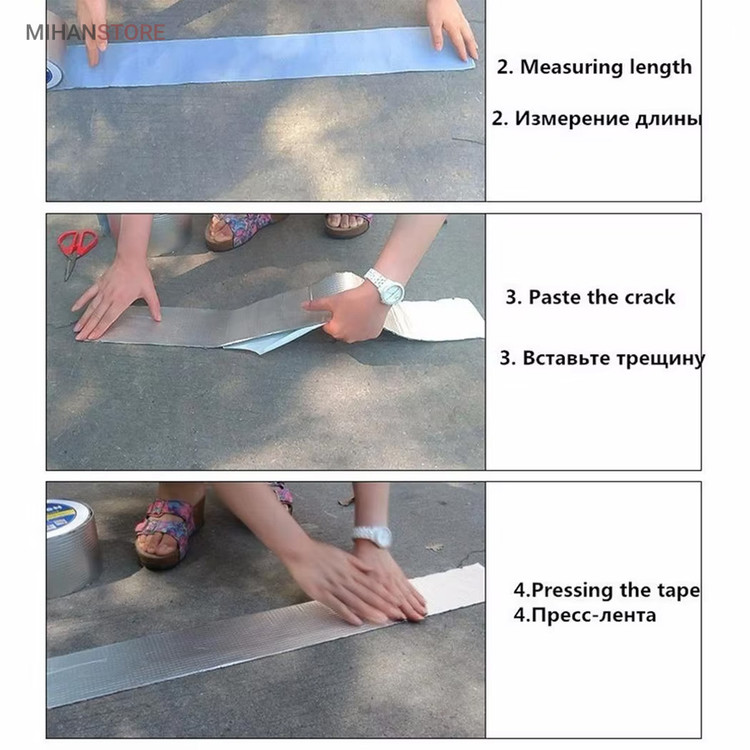 MIHANSTORE

2. Measuring length

2. Измерение длины

3. Paste the crack

3. Вставьте трещину

4.Pressing the tape
4.Пресс-лента