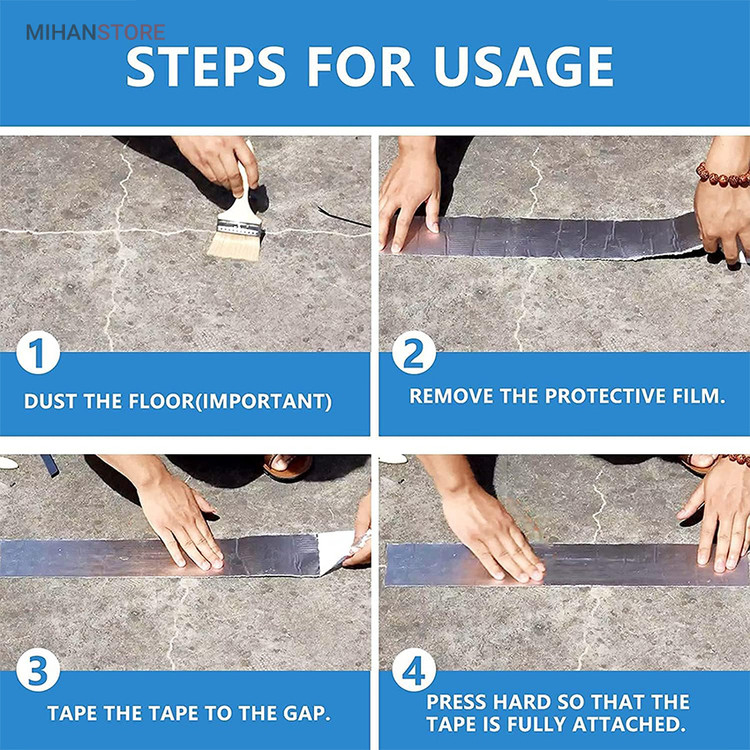 MIHANSTORE

STEPS FOR USAGE

1

DUST THE FLOOR(IMPORTANT)

2

REMOVE THE PROTECTIVE FILM.

3

TAPE THE TAPE TO THE GAP.

4

PRESS HARD SO THAT THE TAPE IS FULLY ATTACHED.