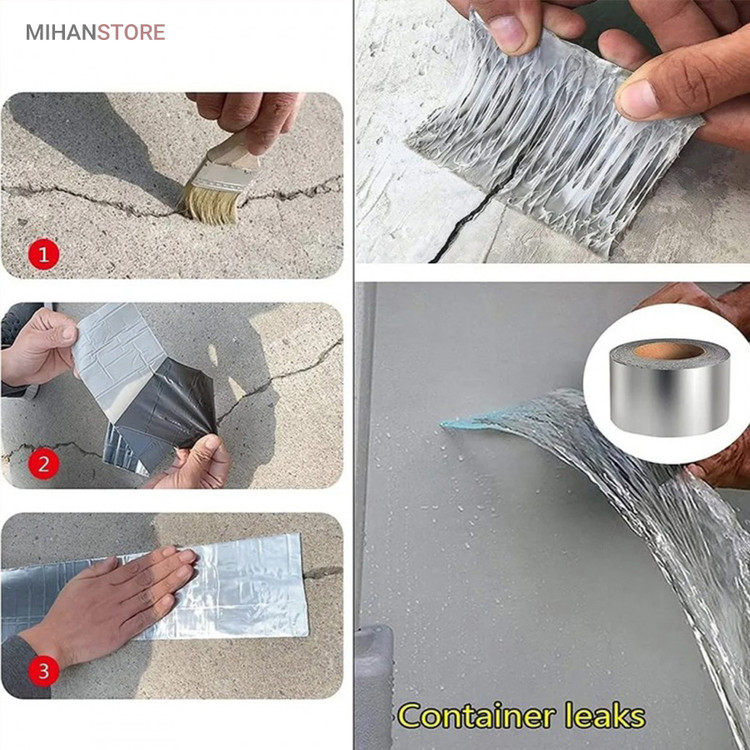 MIHANSTORE

1

2

3

Container leaks