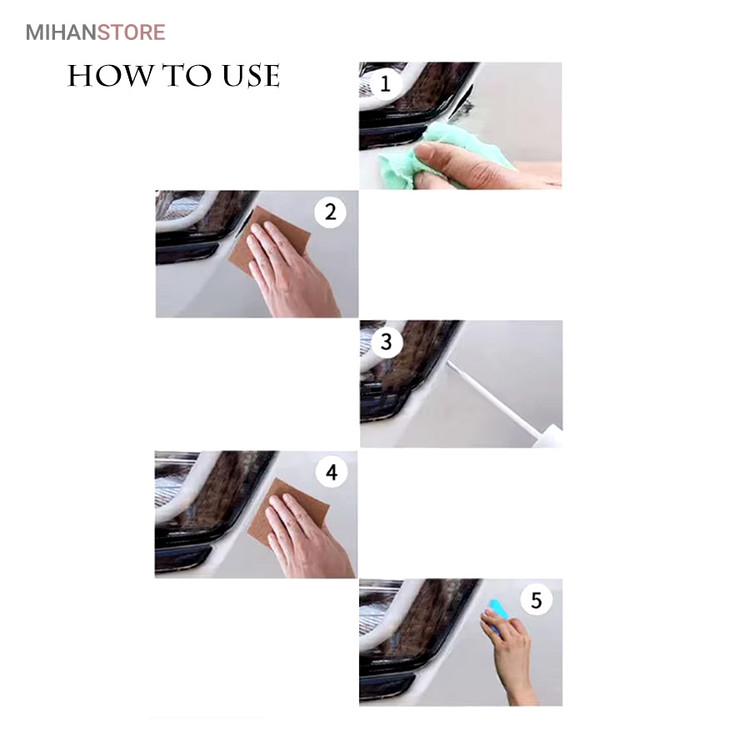 MIHANSTORE

HOW TO USE

1

2

3

4

5