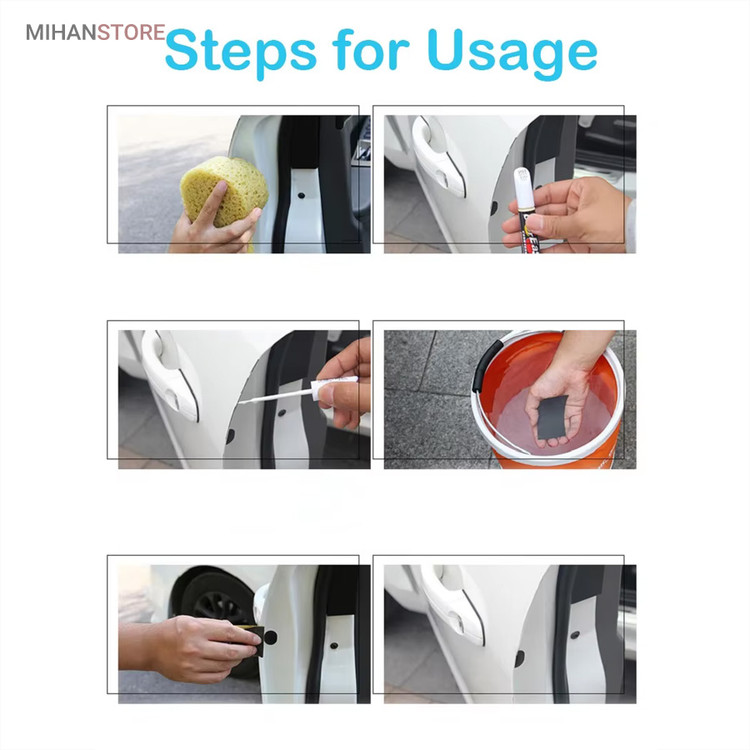 MIHANSTORE

Steps for Usage