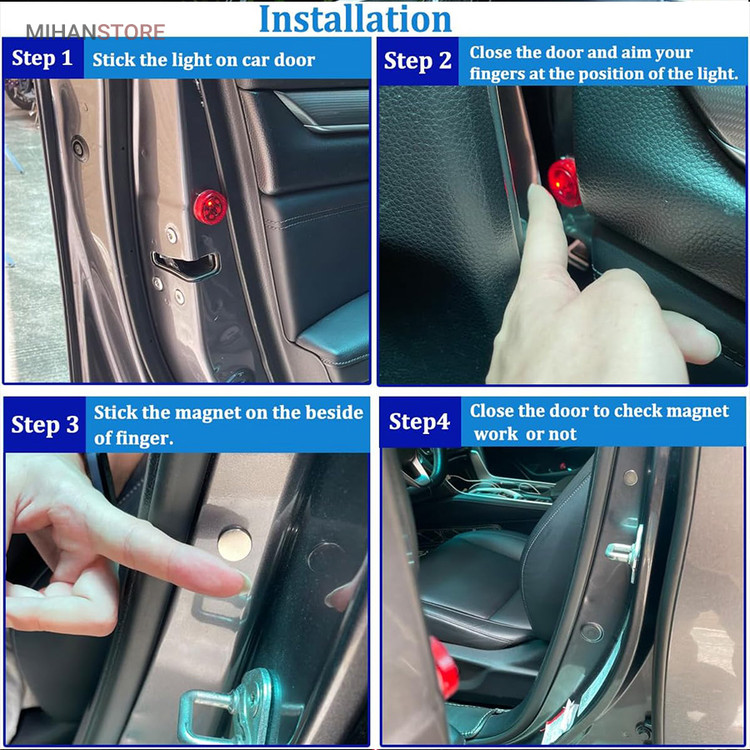 MIHANSTORE

Installation

Step 1 Stick the light on car door

Step 2 Close the door and aim your fingers at the position of the light.

Step 3 Stick the magnet on the beside of finger.

Step4 Close the door to check magnet work or not